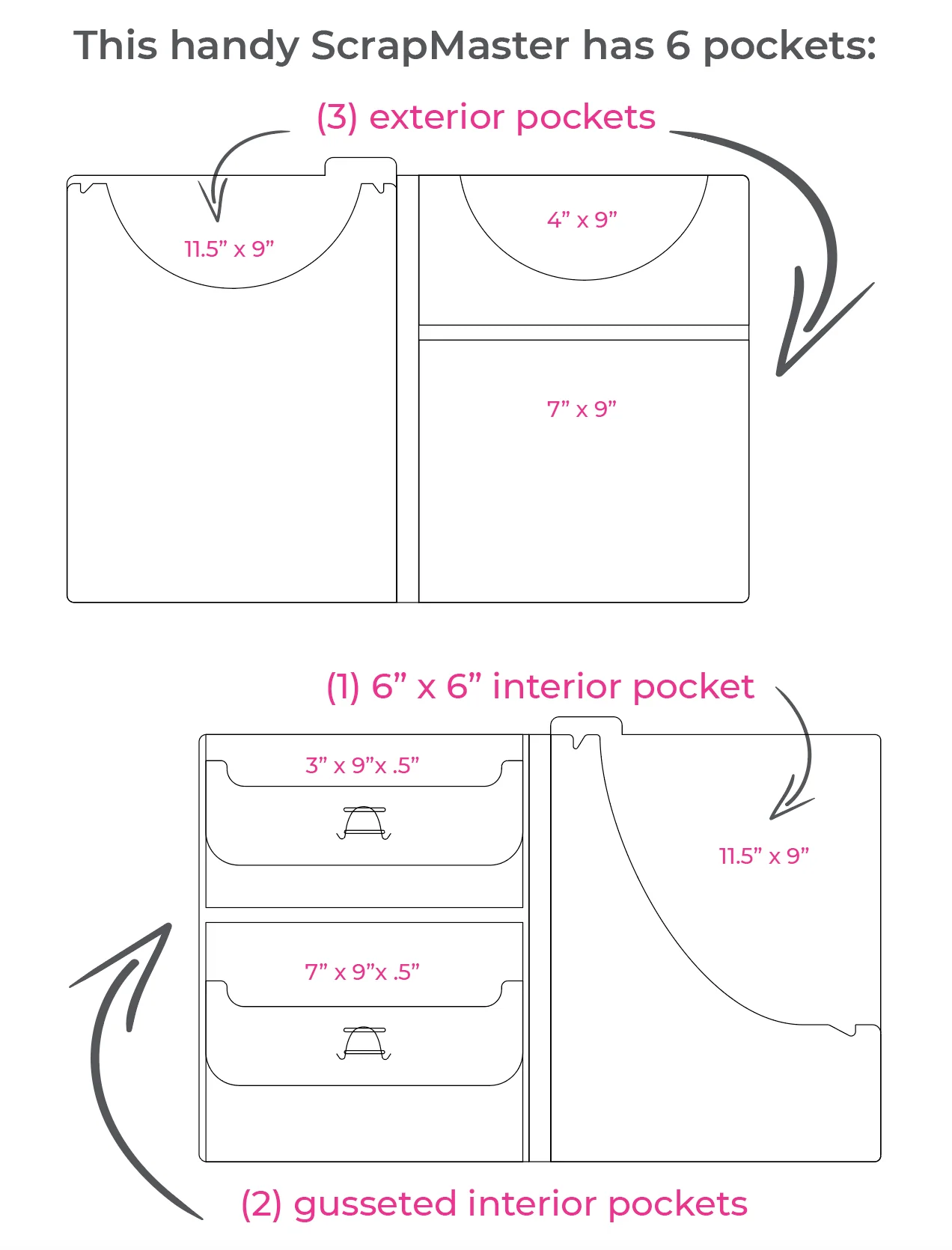 This handy ScrapMaster has 6 pockets:

(3) exterior pockets

11.5” x 9”

4” x 9”

7” x 9”

(1) 6” x 6” interior pocket

3” x 9”x .5”

11.5” x 9”

7” x 9”x .5”

(2) gusseted interior pockets