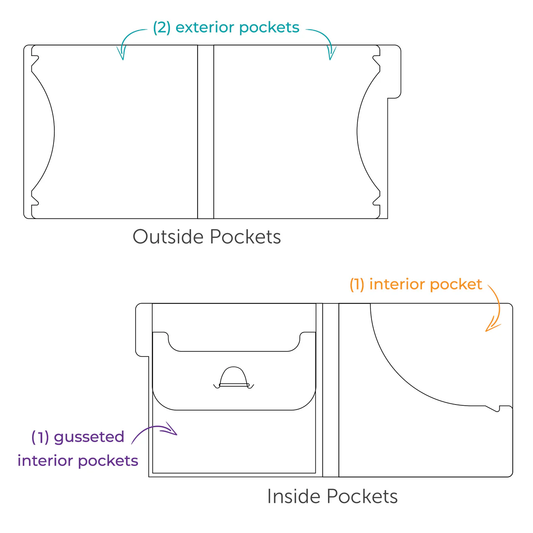 (2) exterior pockets

Outside Pockets

(1) interior pocket

(1) gusseted interior pockets

Inside Pockets