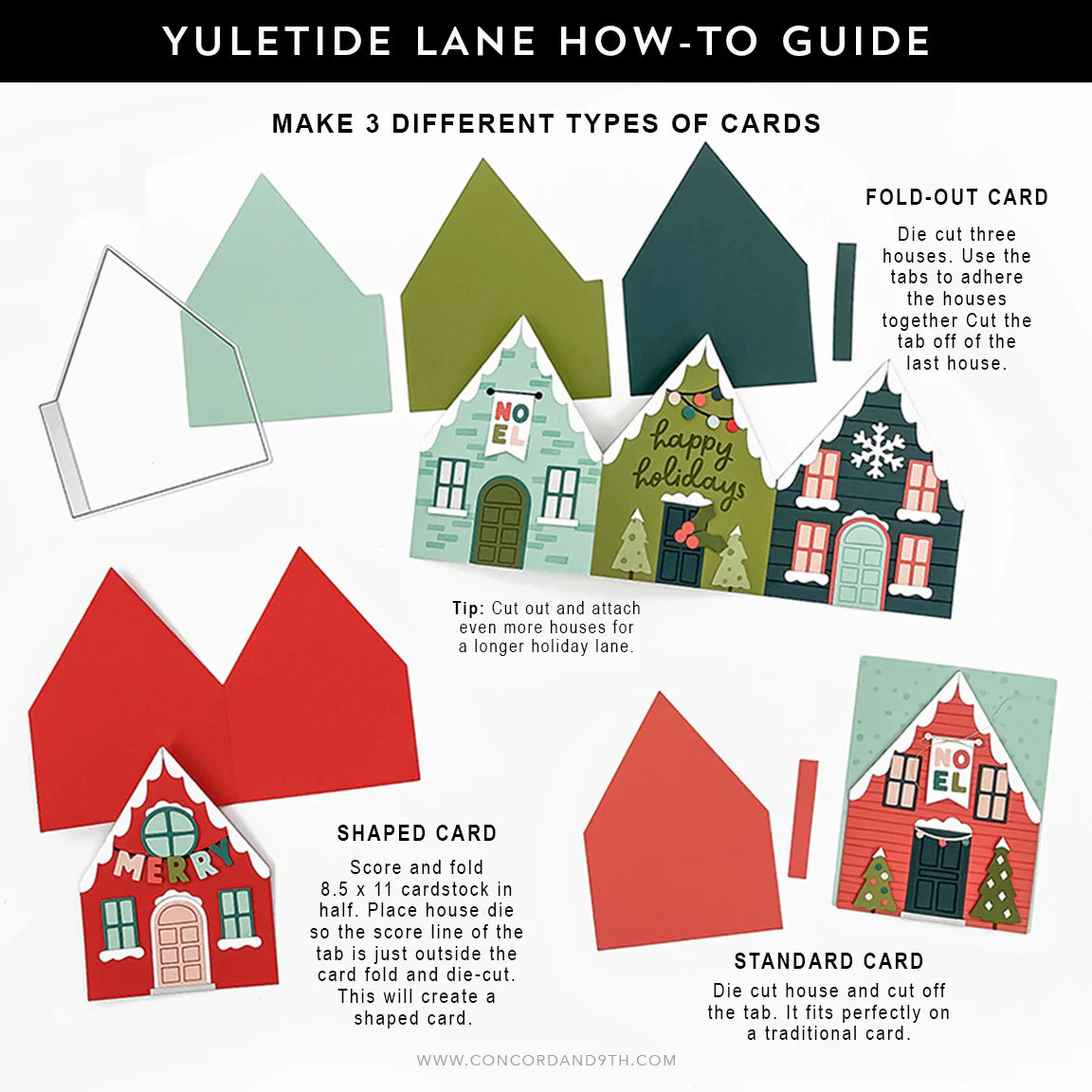 YULETIDE LANE HOW-TO GUIDE

MAKE 3 DIFFERENT TYPES OF CARDS

FOLD-OUT CARD

Die cut three houses. Use the tabs to adhere the houses together Cut the tab off of the last house.

NO EL

happy holidays

Tip: Cut out and attach even more houses for a longer holiday lane.

MERRY

SHAPED CARD

Score and fold 8.5 x 11 cardstock in half. Place house die so the score line of the tab is just outside the card fold and die-cut. This will create a shaped card.

NO EL

STANDARD CARD

Die cut house and cut off the tab. It fits perfectly on a traditional card.

WWW.CONCORDAND9TH.COM