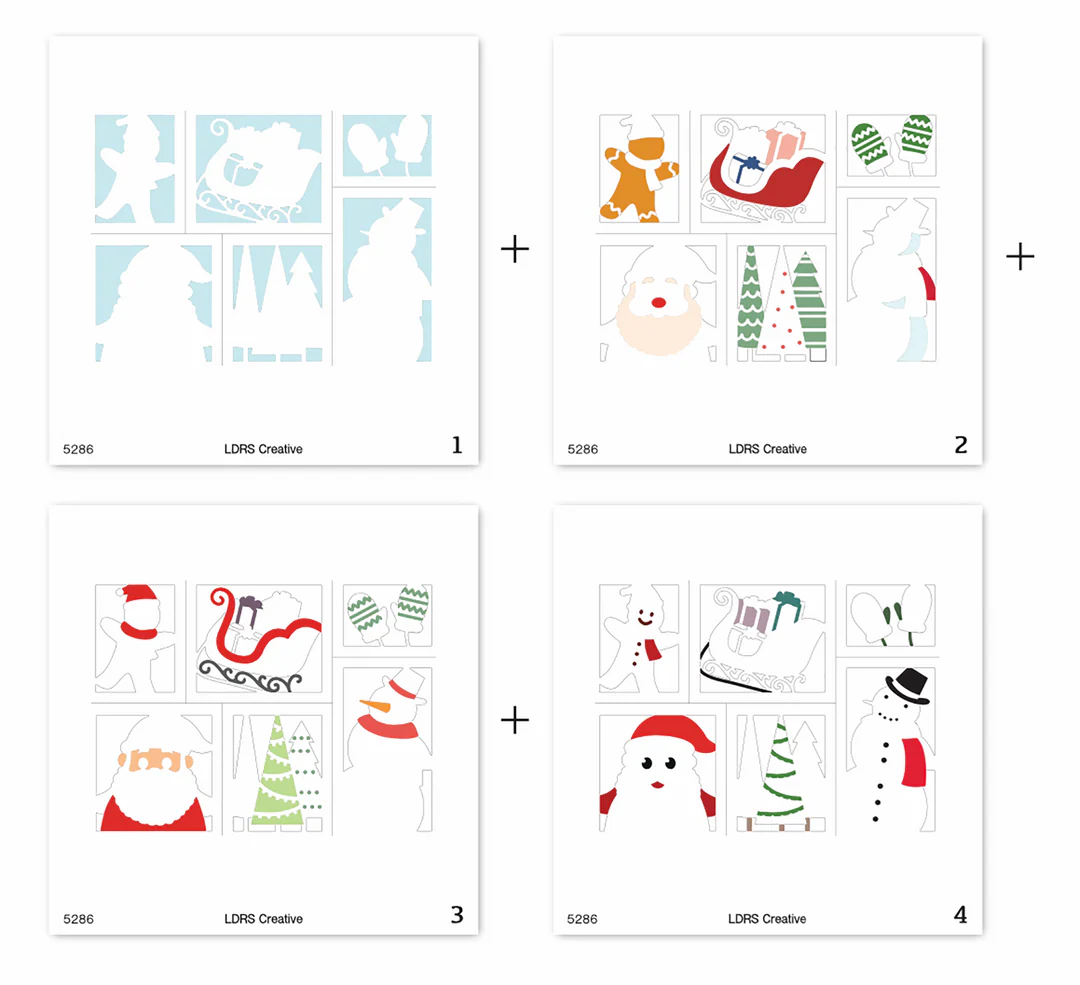 5286 LDRS Creative 1

+

5286 LDRS Creative 2

+

5286 LDRS Creative 3

+

5286 LDRS Creative 4