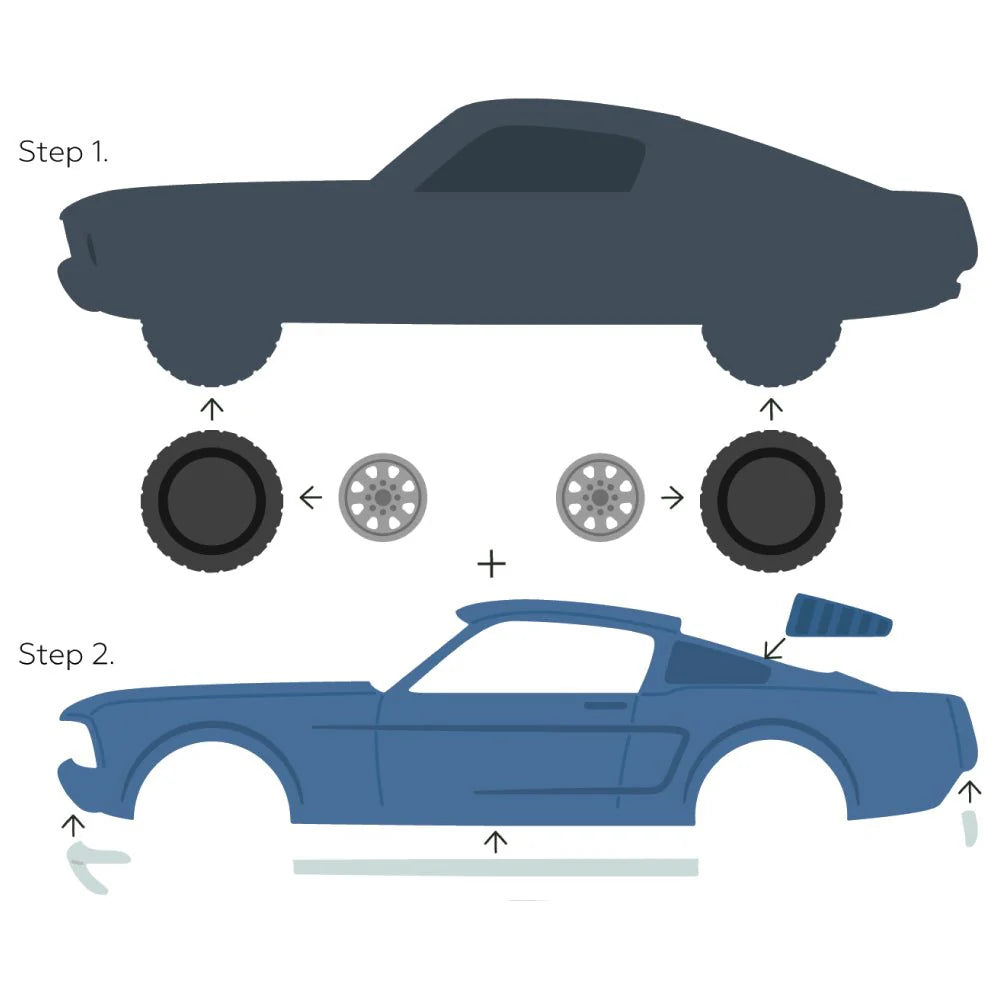 Step 1.

+

Step 2.