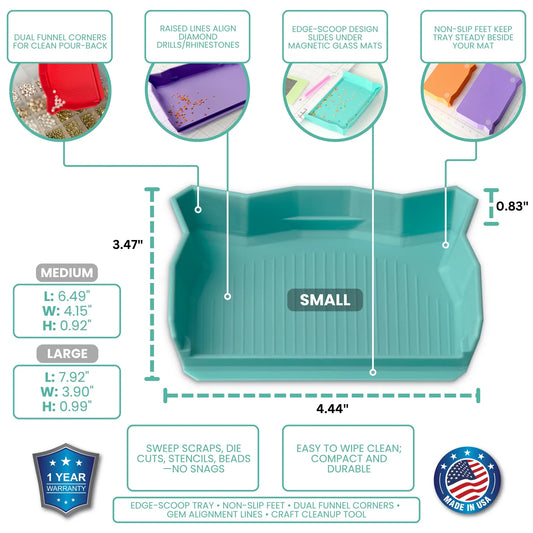 DUAL FUNNEL CORNERS FOR CLEAN POUR-BACK

RAISED LINES ALIGN DIAMOND DRILLS/RHINESTONES

EDGE-SCOOP DESIGN SLIDES UNDER MAGNETIC GLASS MATS

NON-SLIP FEET KEEP TRAY STEADY BESIDE YOUR MAT

3.47"

0.83"

SMALL

4.44"

MEDIUM

L: 6.49"
W: 4.15"
H: 0.92"

LARGE

L: 7.92"
W: 3.90"
H: 0.99"

SWEEP SCRAPS, DIE CUTS, STENCILS, BEADS —NO SNAGS

EASY TO WIPE CLEAN; COMPACT AND DURABLE

1 YEAR WARRANTY

MADE IN USA

EDGE-SCOOP TRAY • NON-SLIP FEET • DUAL FUNNEL CORNERS • GEM ALIGNMENT LINES • CRAFT CLEANUP TOOL